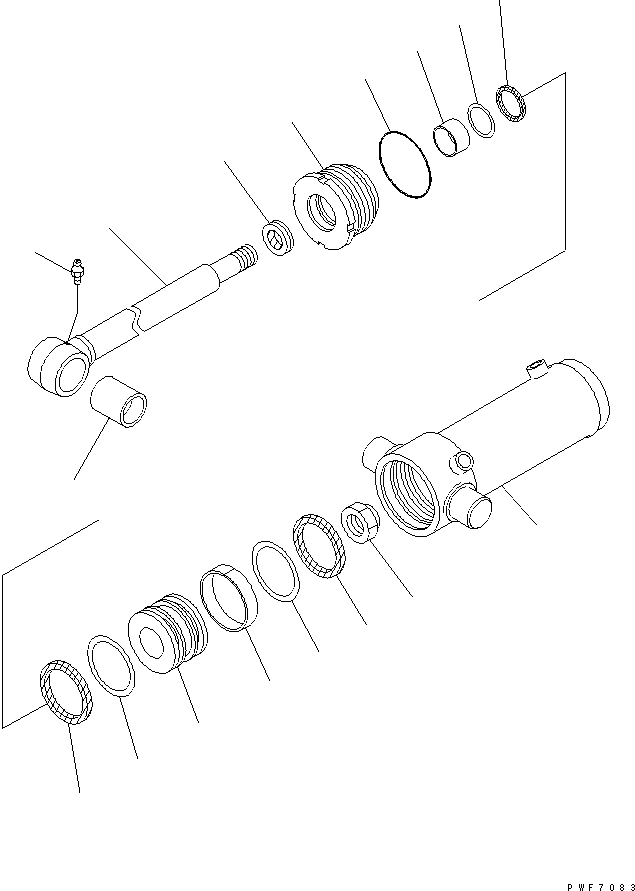 PWF7083