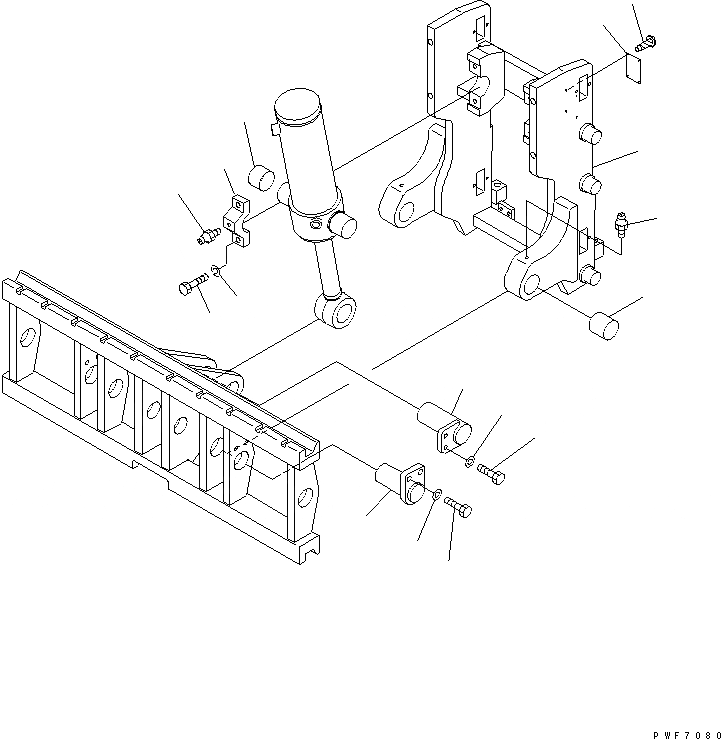 PWF7080