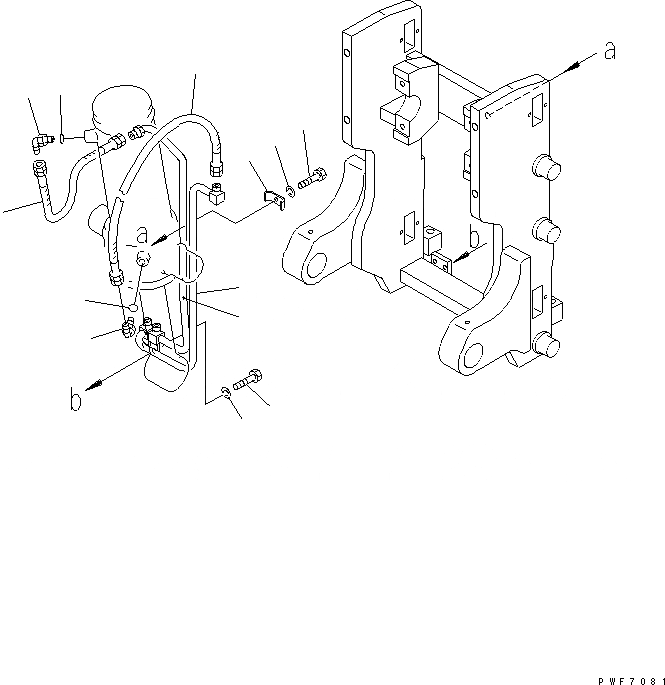 a
a
b
b
PWF7081