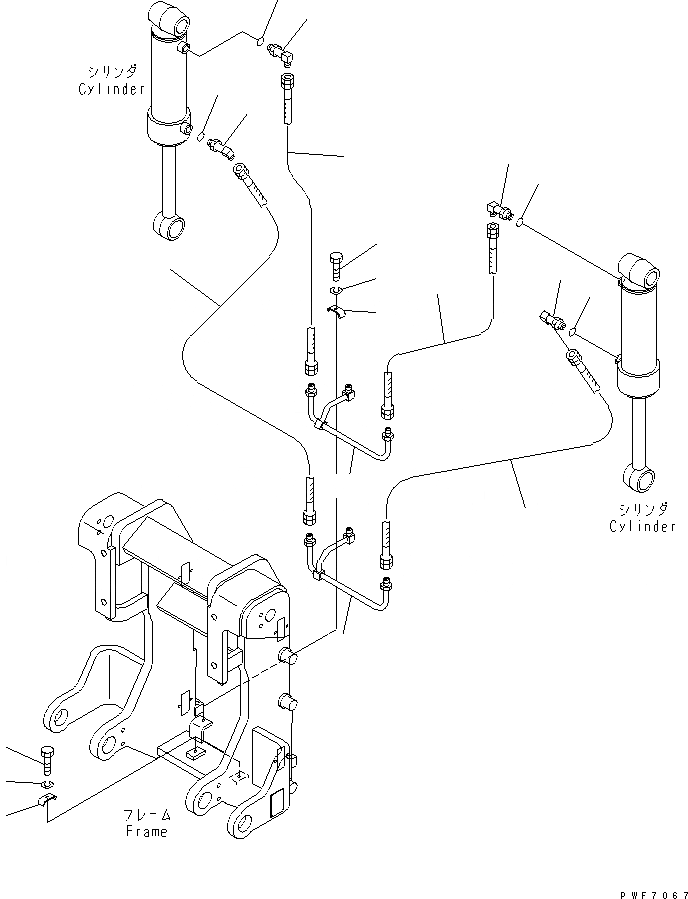 シリンダ
Cylinder

シリンダ
Cylinder

フレーム
Frame

PWF7067