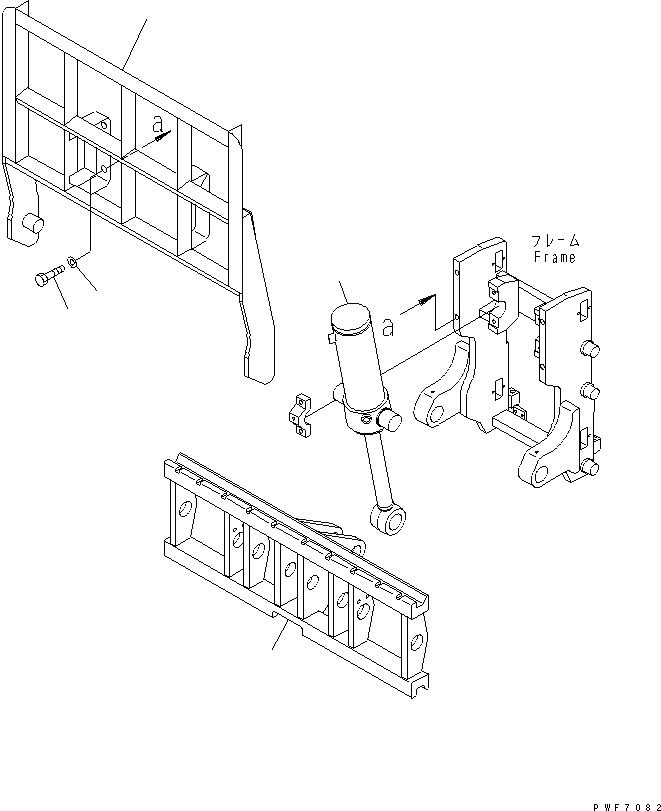 a

フレーム
Frame

a

PWF7082