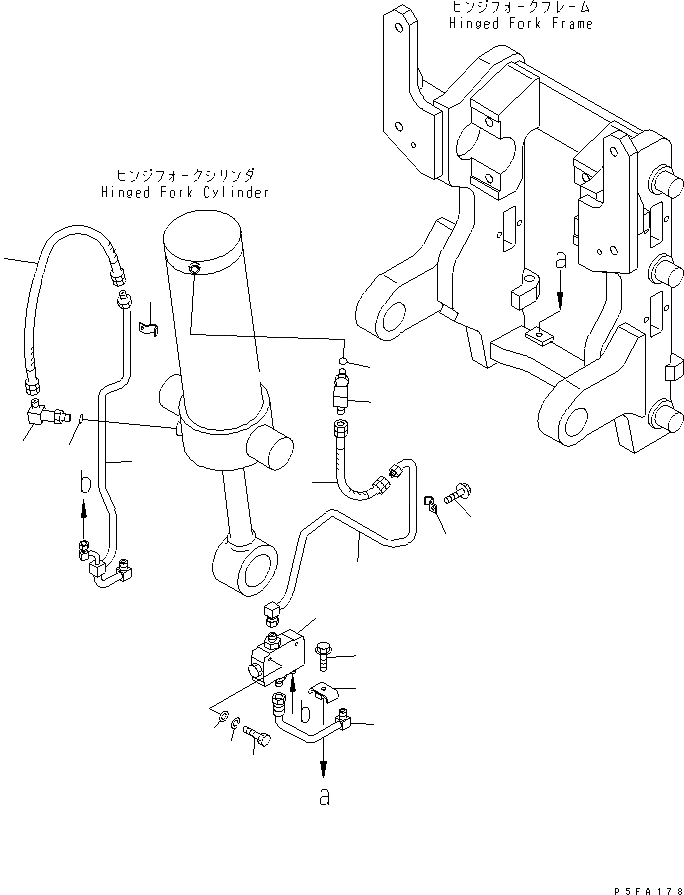 ヒンジフォークフレーム
Hinged Fork Frame

ヒンジフォークシリンダ
Hinged Fork Cylinder

a

b

b

a

P5FA178