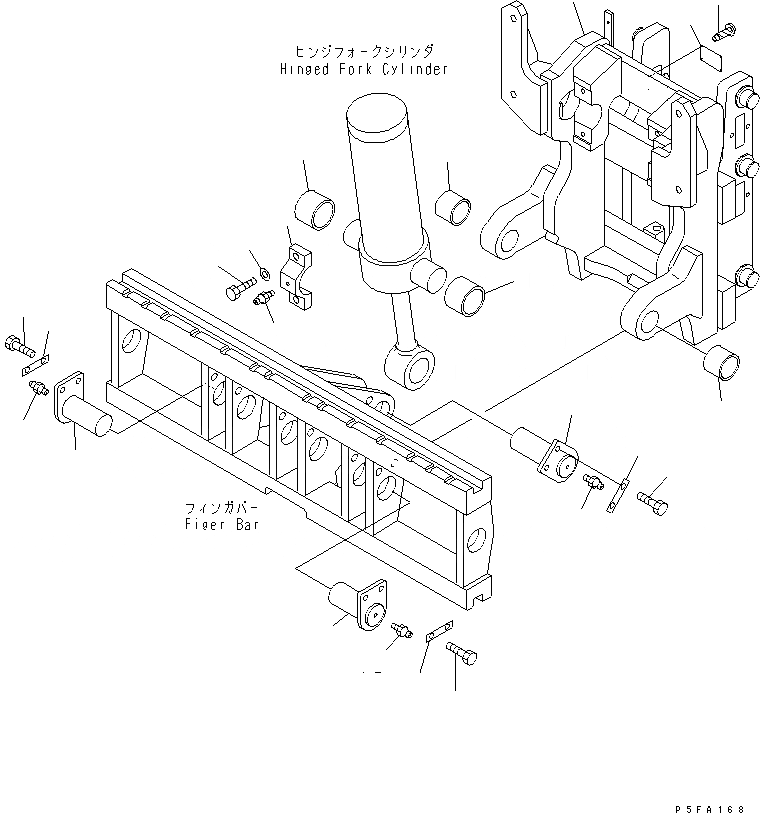 ヒンジフォークシリンダ
Hinged Fork Cylinder

フィンガバー
Figer Bar

P5FA168