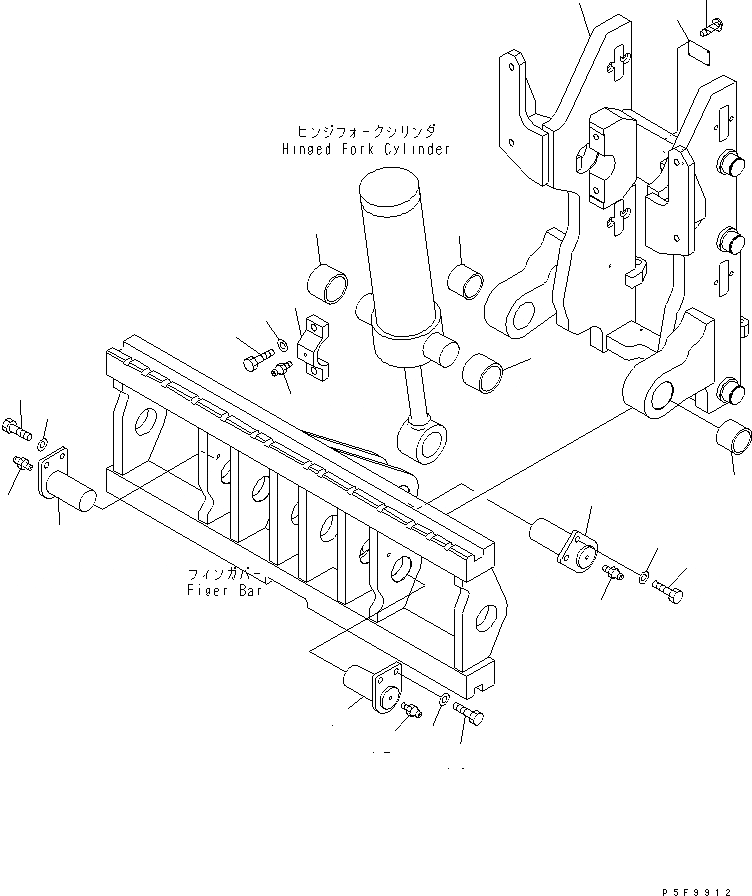 ヒンジフォークシリンダ
Hinged Fork Cylinder

フィンガバー
Figer Bar

P5F9912