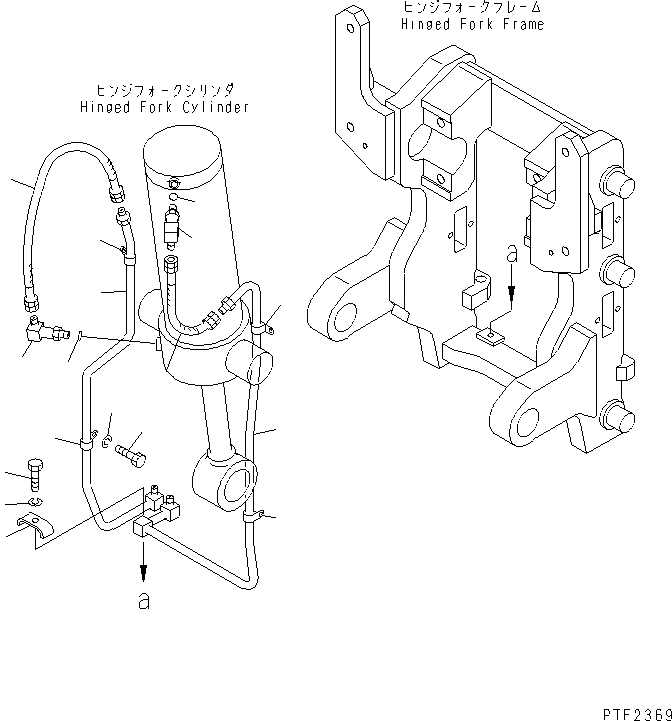 ヒンジフォークフレーム
Hinged Fork Frame

ヒンジフォークシリンダ
Hinged Fork Cylinder

a

a

PTF2369