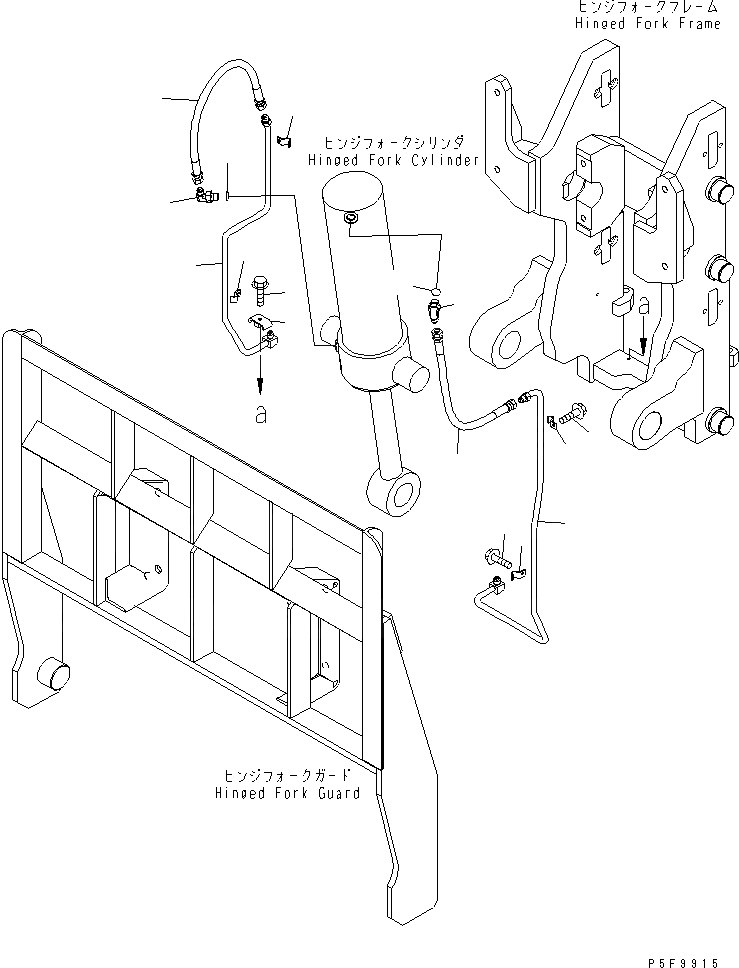 ヒンジフォークフレーム
Hinged Fork Frame

ヒンジフォークシリンダ
Hinged Fork Cylinder

a

a

ヒンジフォークガード
Hinged Fork Guard

P5F9915