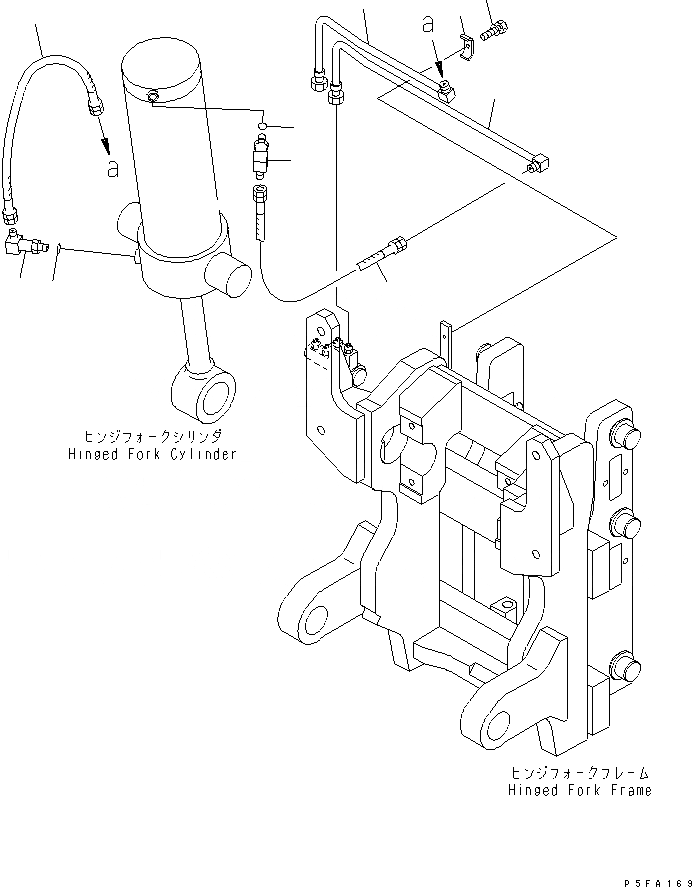 a

a

ヒンジフォークシリンダ
Hinged Fork Cylinder

ヒンジフォークフレーム
Hinged Fork Frame

P5FA169