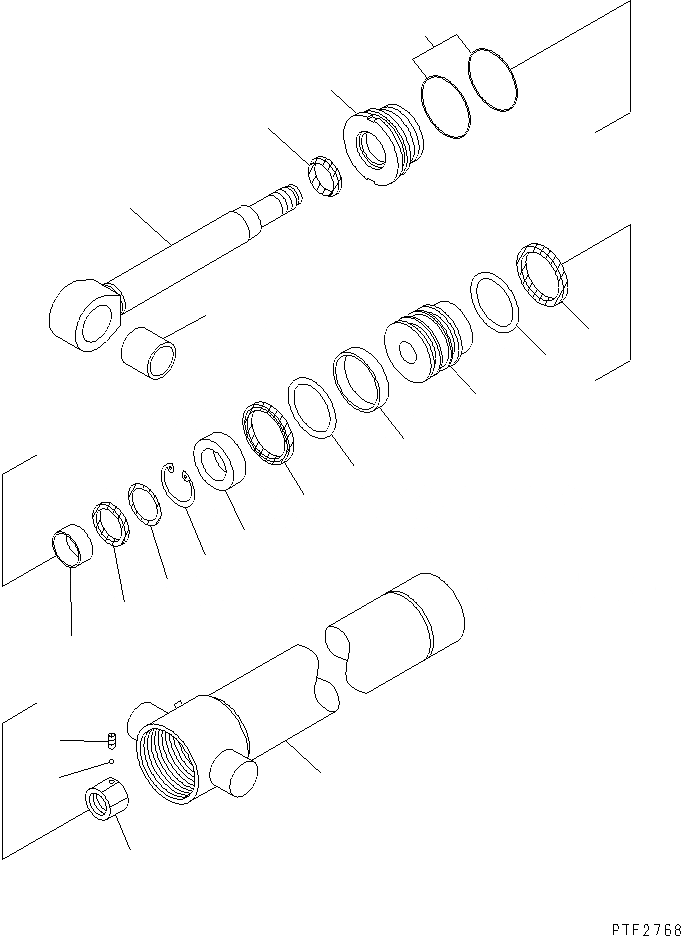 PTF2768