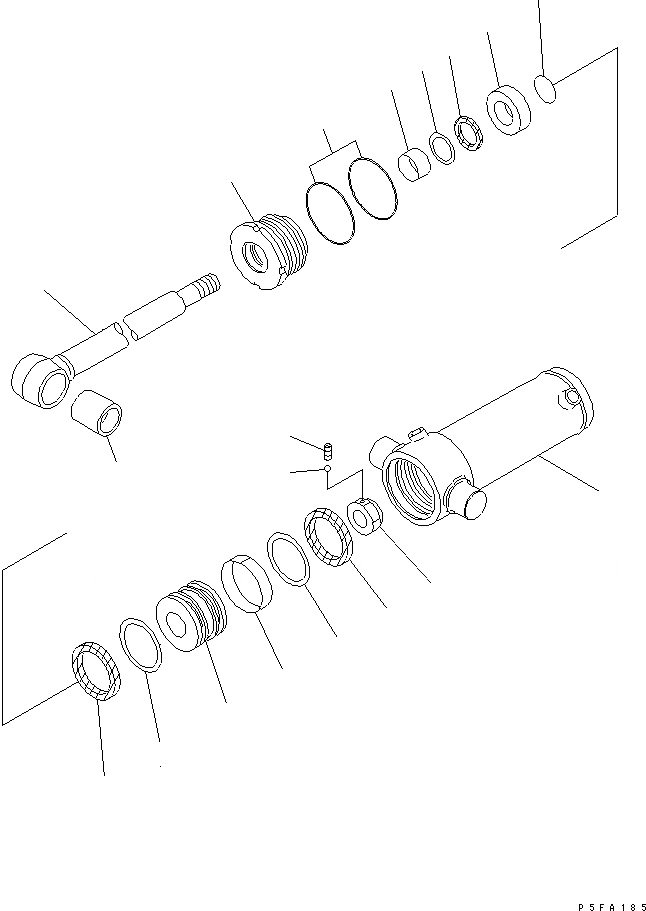 P5FA185