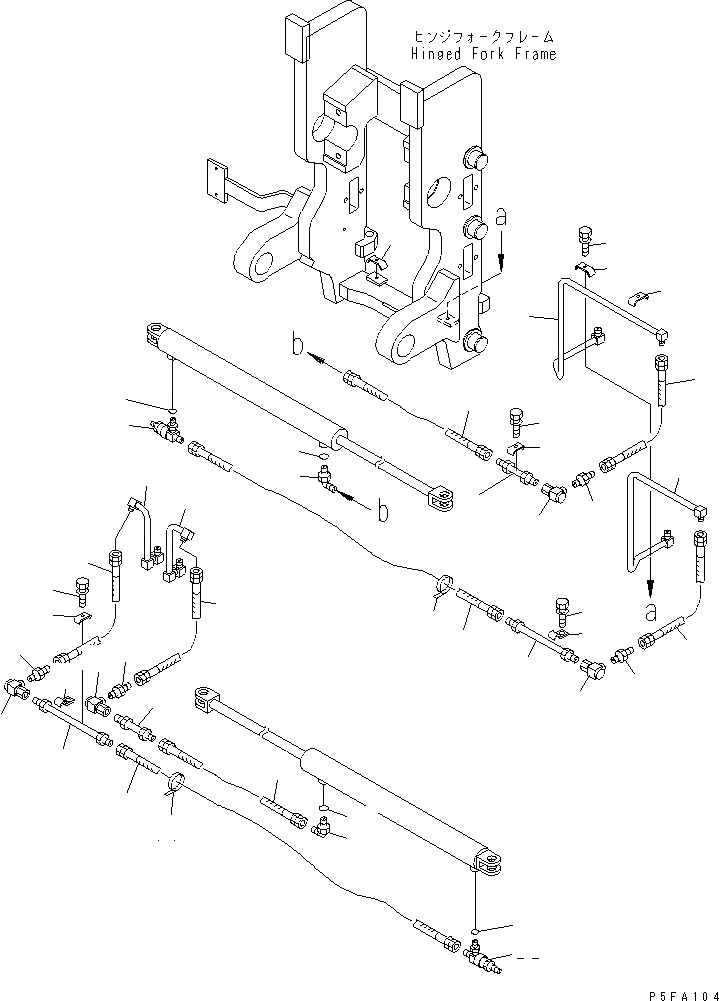 ヒンジフォークフレーム
Hinged Fork Frame

a

b

b

a

P5FA104