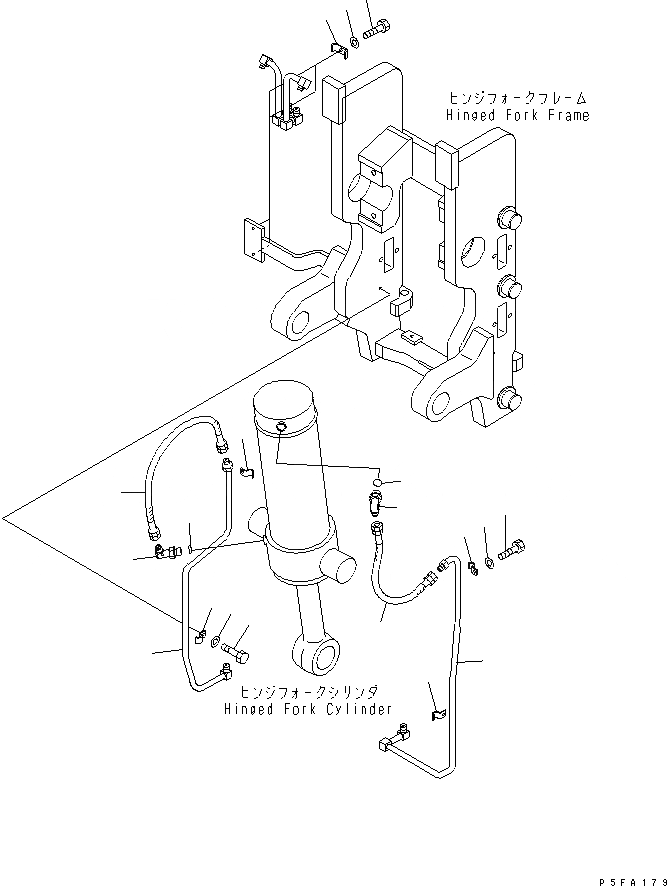 ヒンジフォークフレーム
Hinged Fork Frame

ヒンジフォークシリンダ
Hinged Fork Cylinder

P5FA179