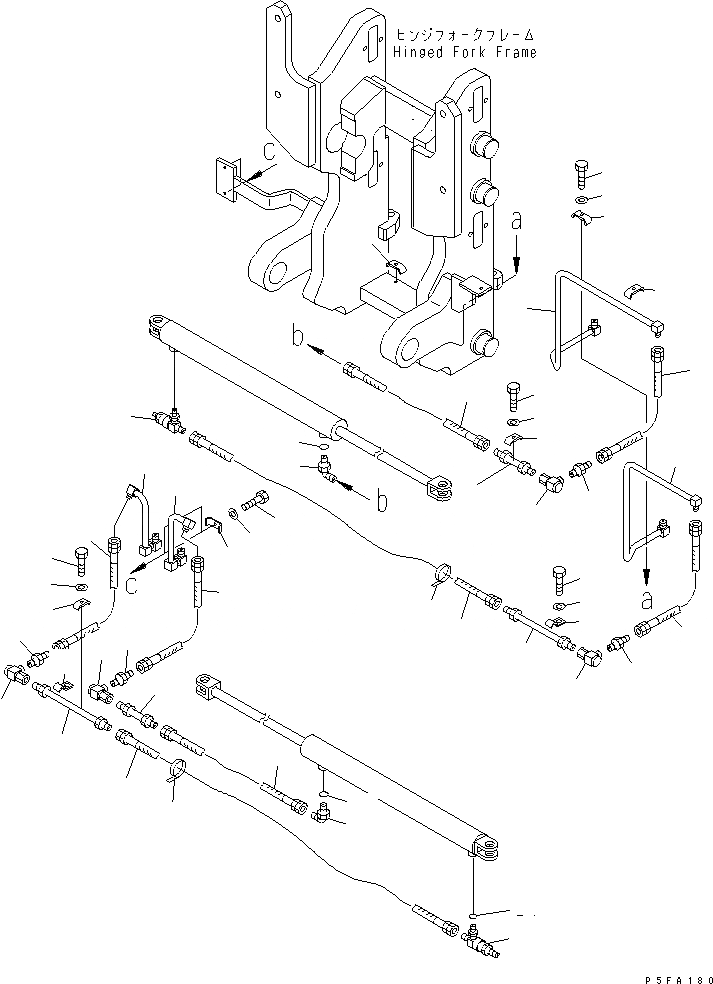 ヒンジフォークフレーム
Hinged Fork Frame

c

a

b

b

c

a

P5FA180