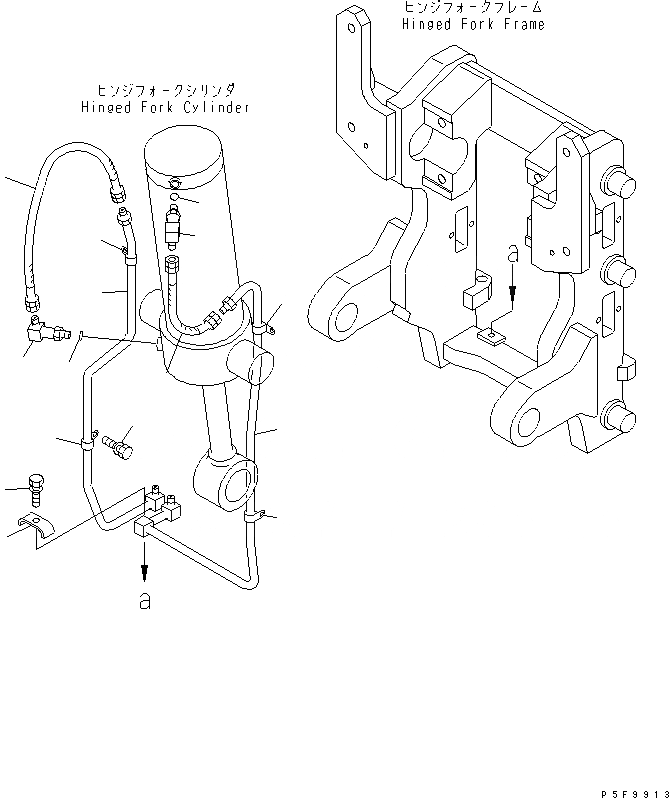 ヒンジフォークフレーム
Hinged Fork Frame

ヒンジフォークシリンダ
Hinged Fork Cylinder

a

a

P5F9913