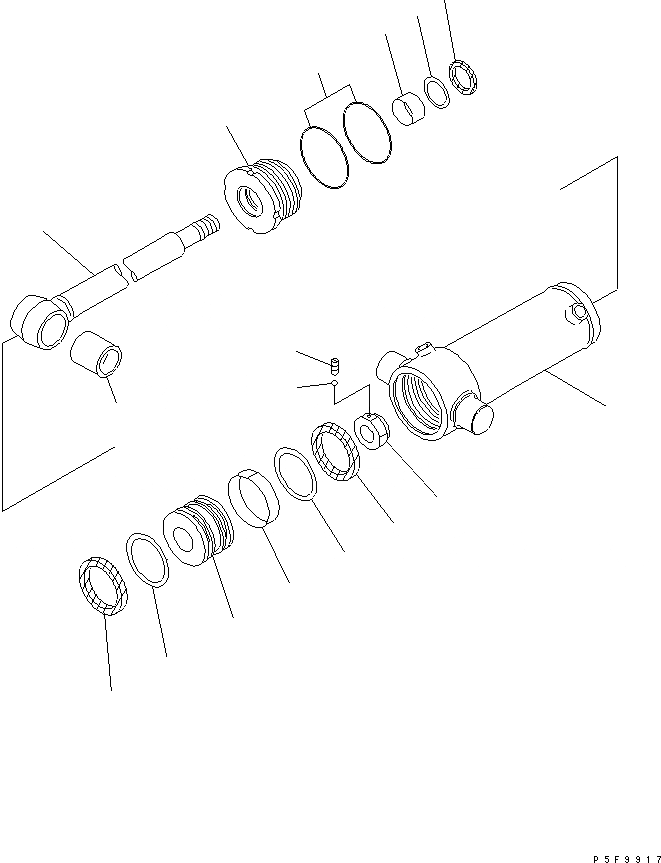 P5F9917