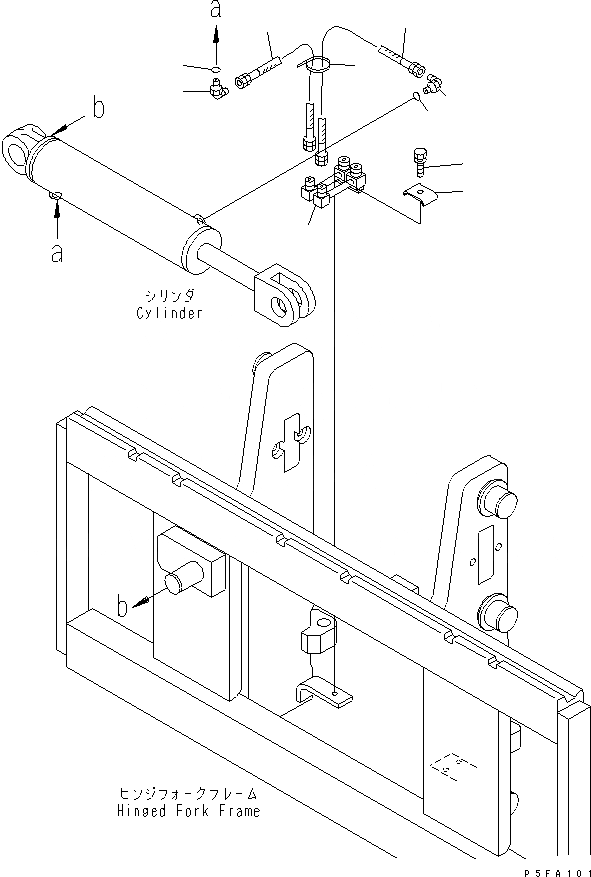 a

b

a

シリンダ
Cylinder

b

ヒンジフォークフレーム
Hinged Fork Frame

P5FA101