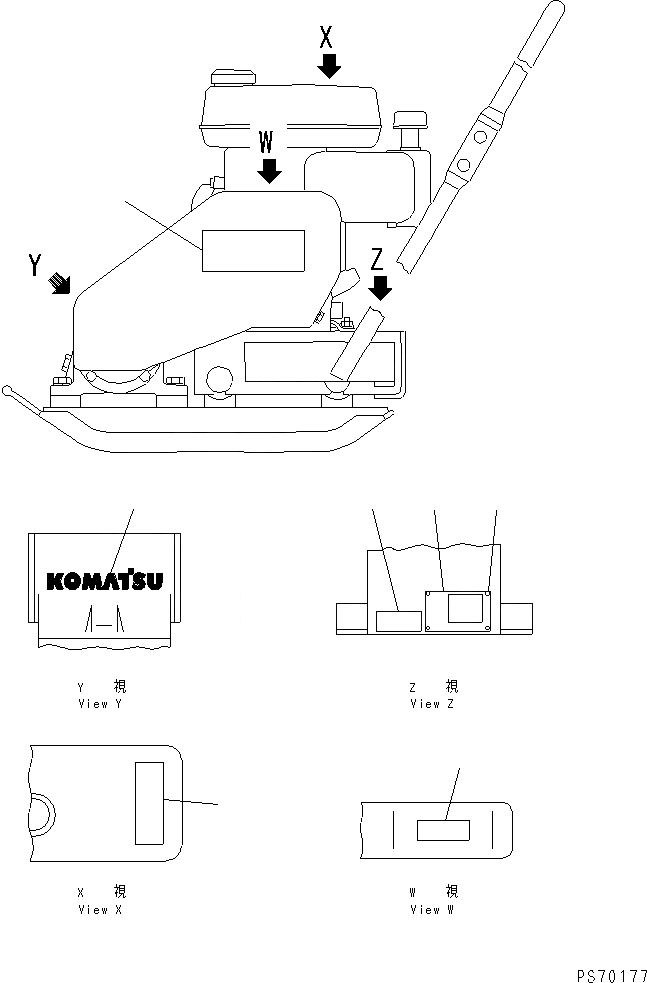 X
W
Y
Z
KOMATSU
Y 視
View Y
Z 視
View Z
X 視
View X
W 視
View W
PS70177