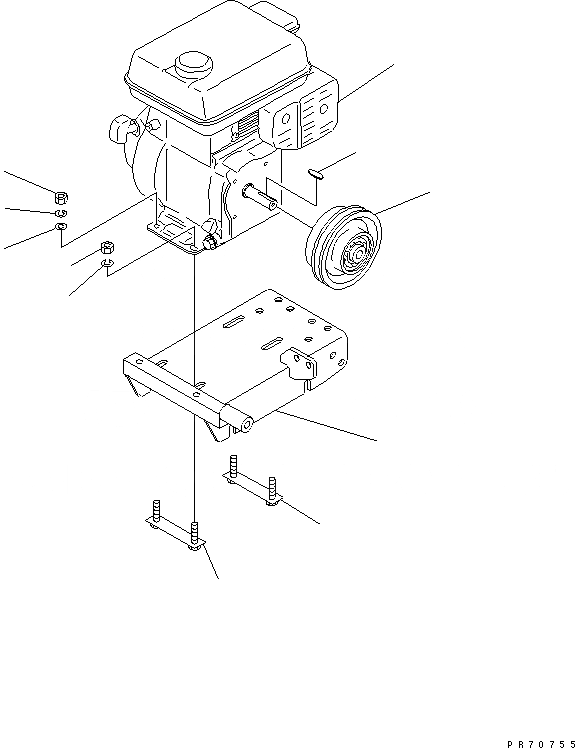 PR70755