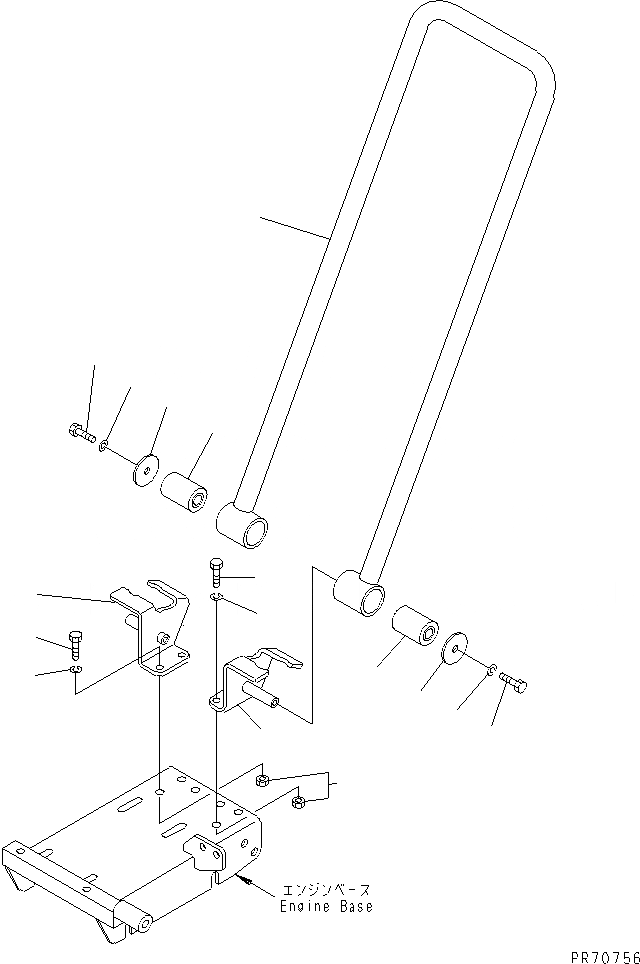 エンジンベース
Engine Base

PR70756