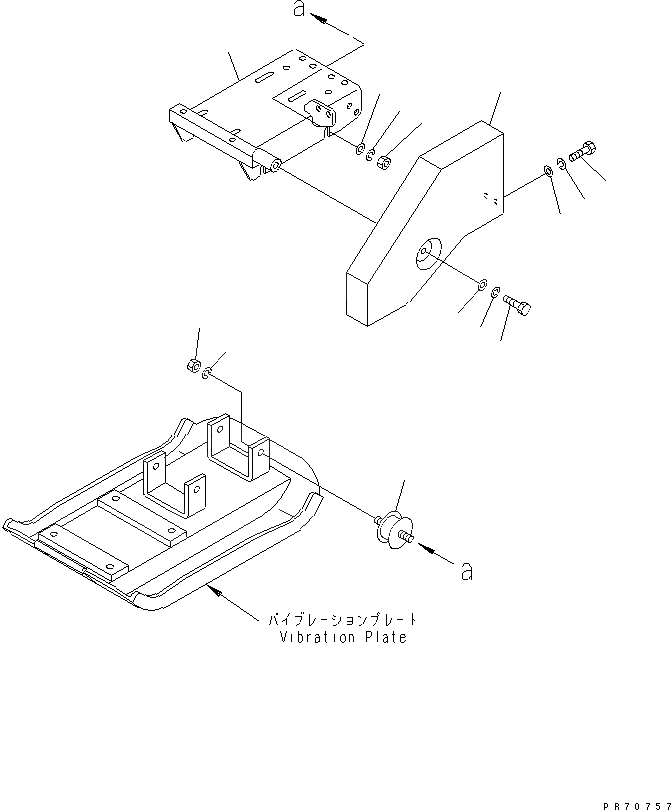 a

a

バイブレーションプレート
Vibration Plate

PR70757