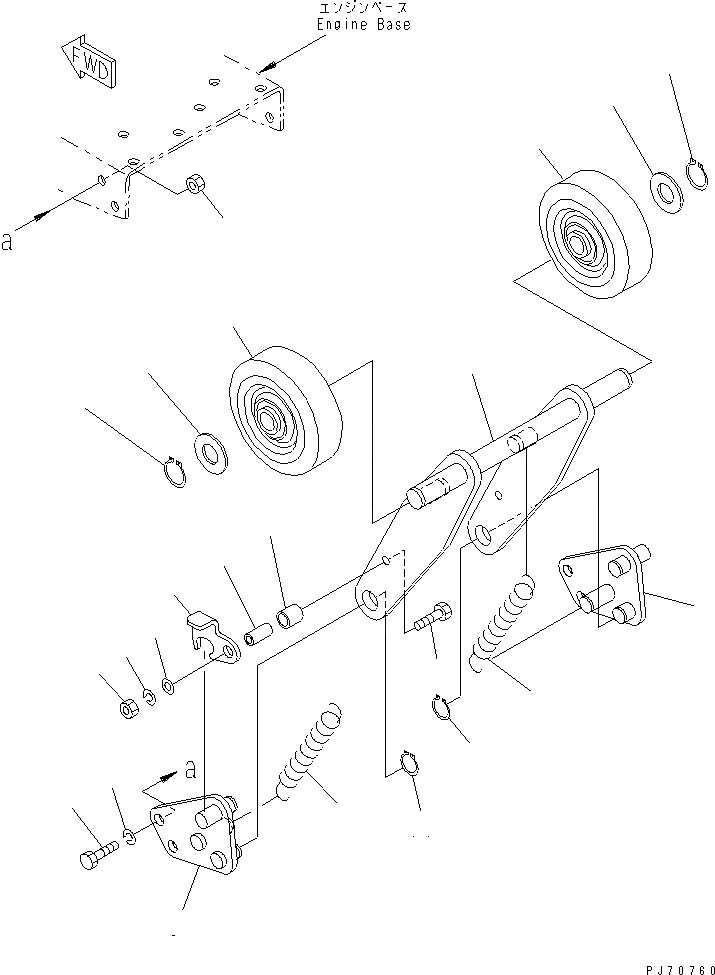 エンジンベース
Engine Base

FWD

a

a

PJ70760