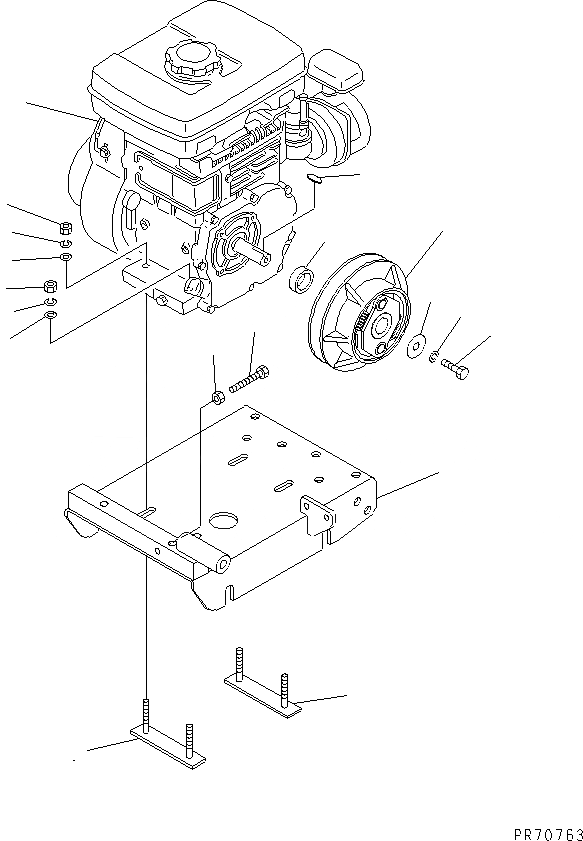 PR70763