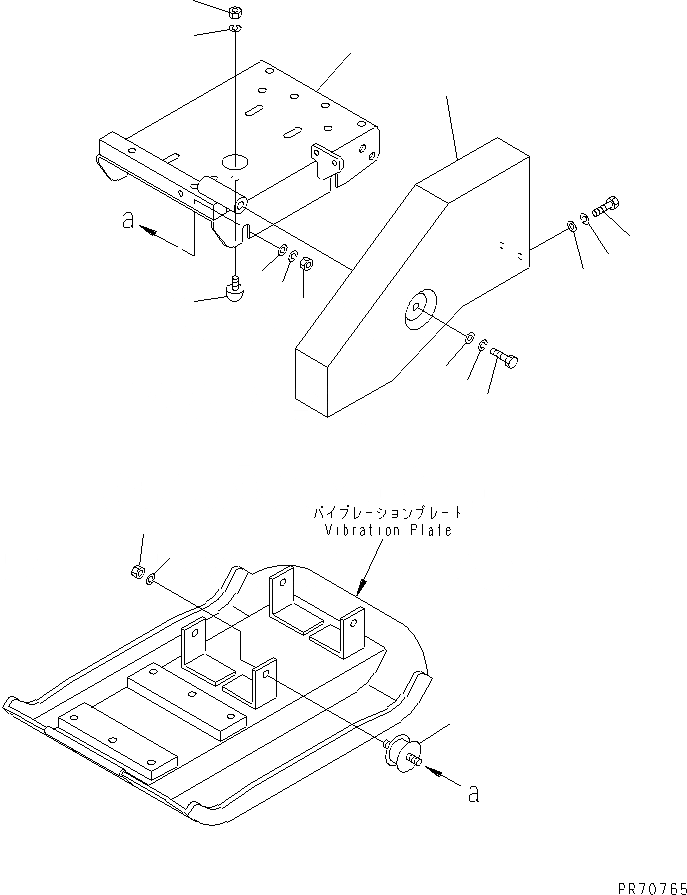 a

バイブレーションプレート
Vibration Plate

a

PR70765