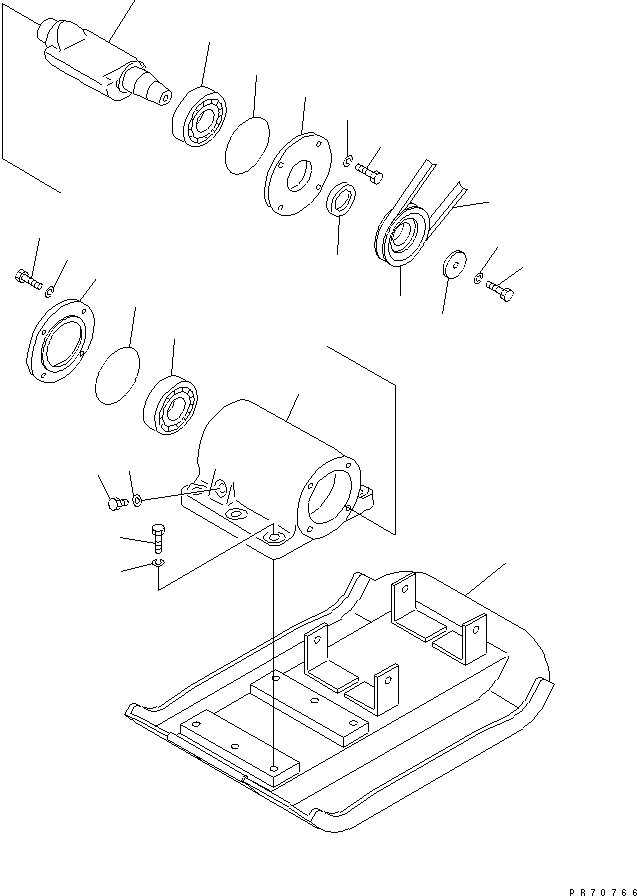 PR70766