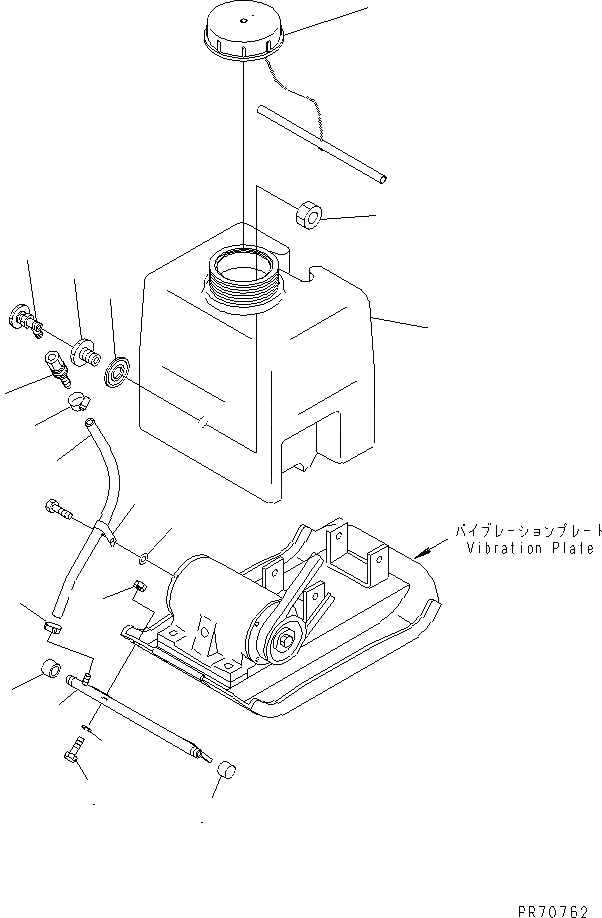 バイブレーションプレート
Vibration Plate

PR70762