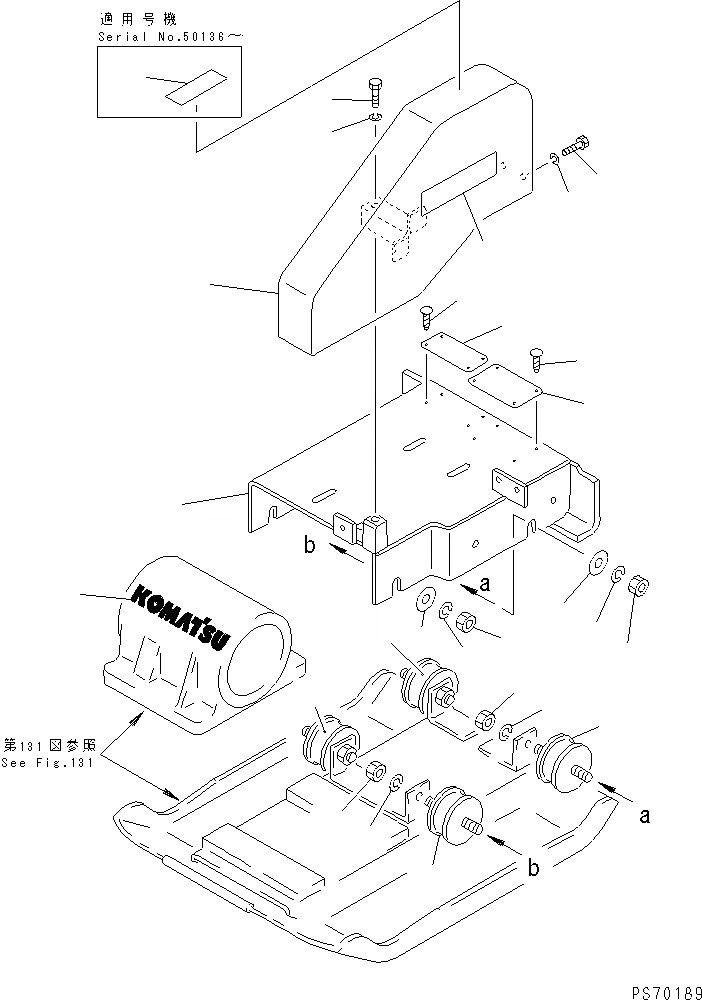 適用号機
Serial No.50136～

b

a

KOMATSU

第131図参照
See Fig.131

a

b

PS70189