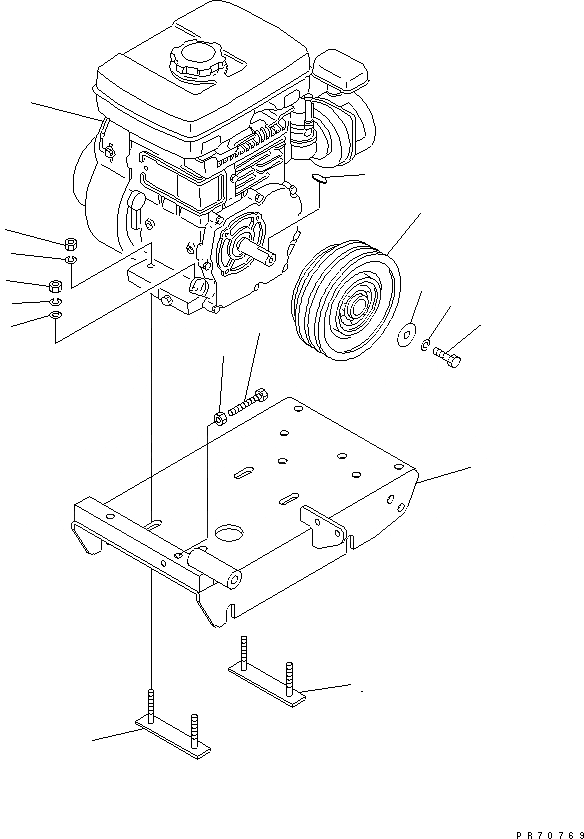 PR70769