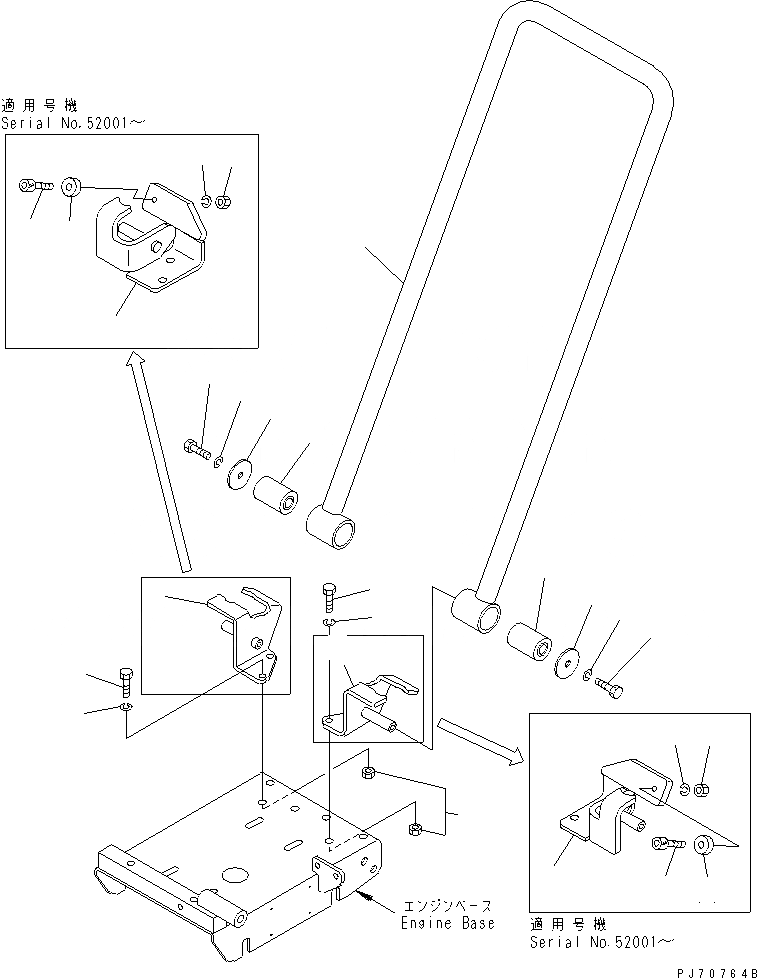 適用号機
Serial No.52001～

エンジンベース
Engine Base

適用号機
Serial No.52001～

PJ70764B