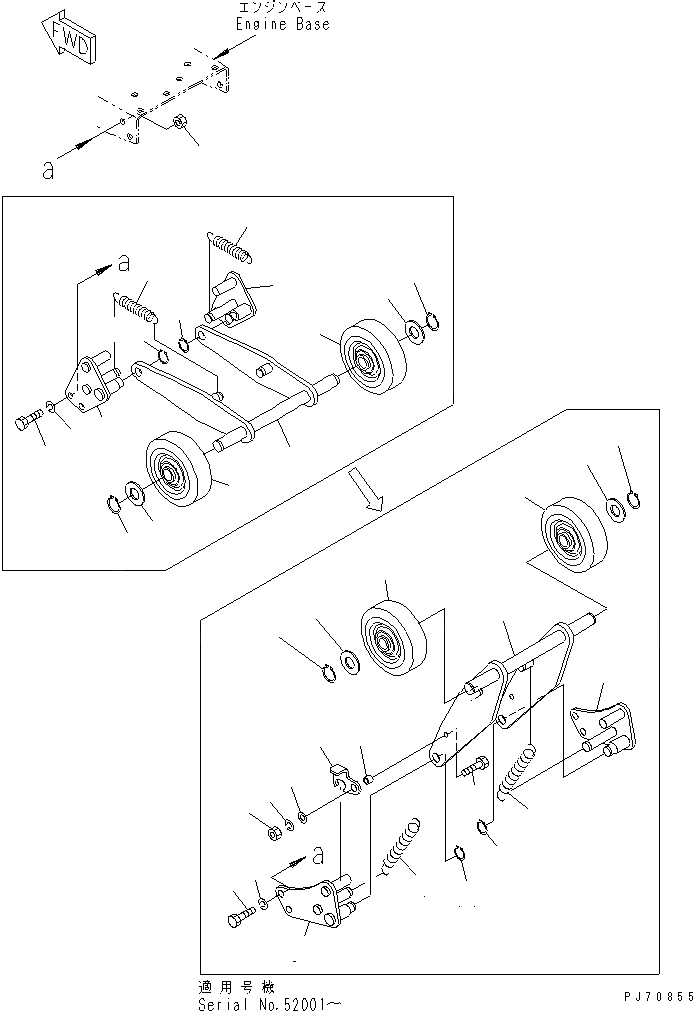 FWD

エンジンベース
Engine Base

a

a

a

適用号機
Serial No.52001～

PJ70855