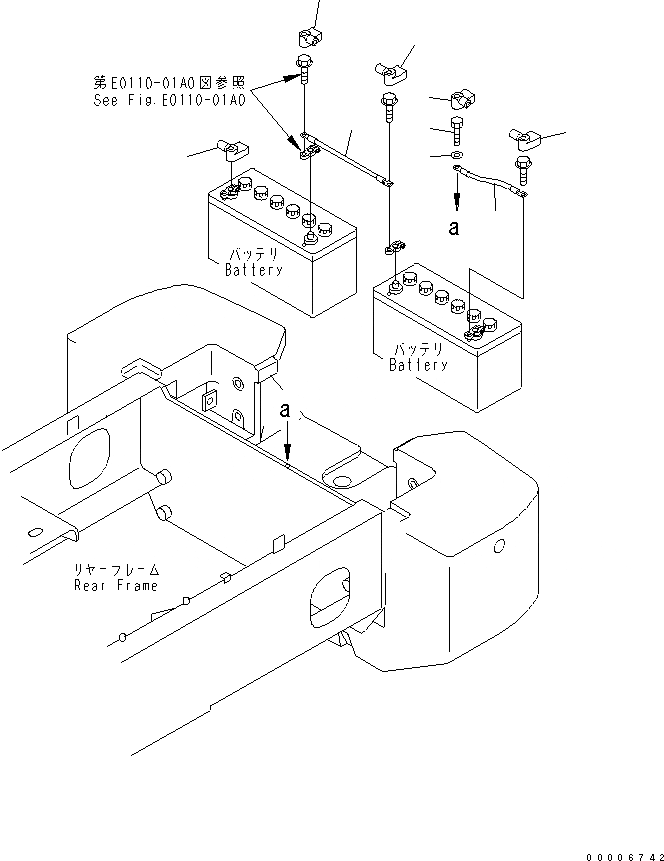 第E0110-01A0図参照
See Fig.E0110-01A0

a

バッテリ
Battery

バッテリ
Battery

a

リヤーフレーム
Rear Frame

00006742