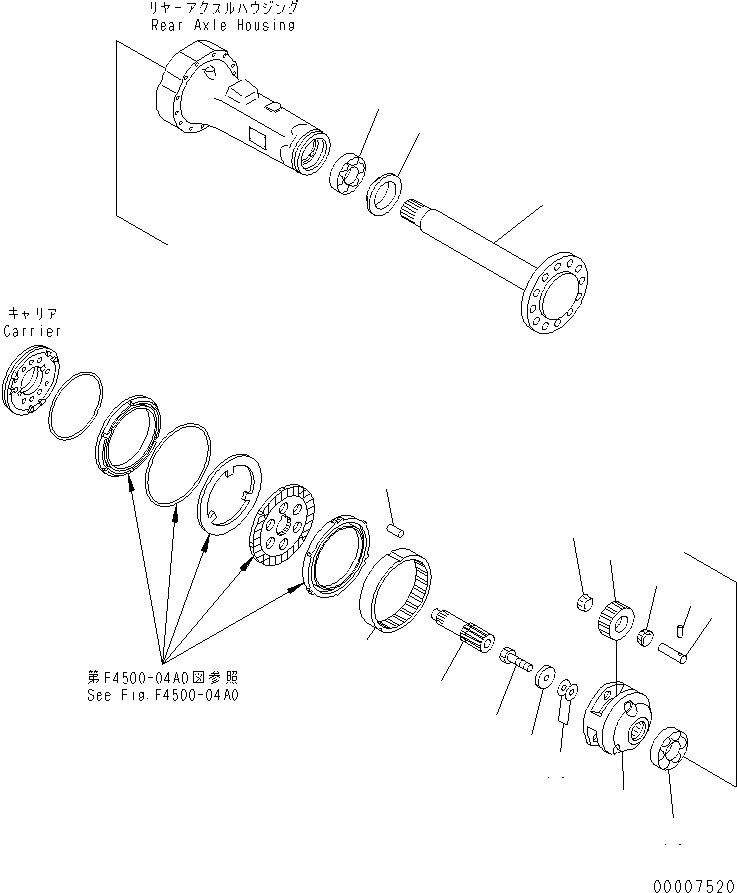 リヤーアクスルハウジング
Rear Axle Housing

キャリア
Carrier

第F4500-04A0図参照
See Fig.F4500-04A0

00007520