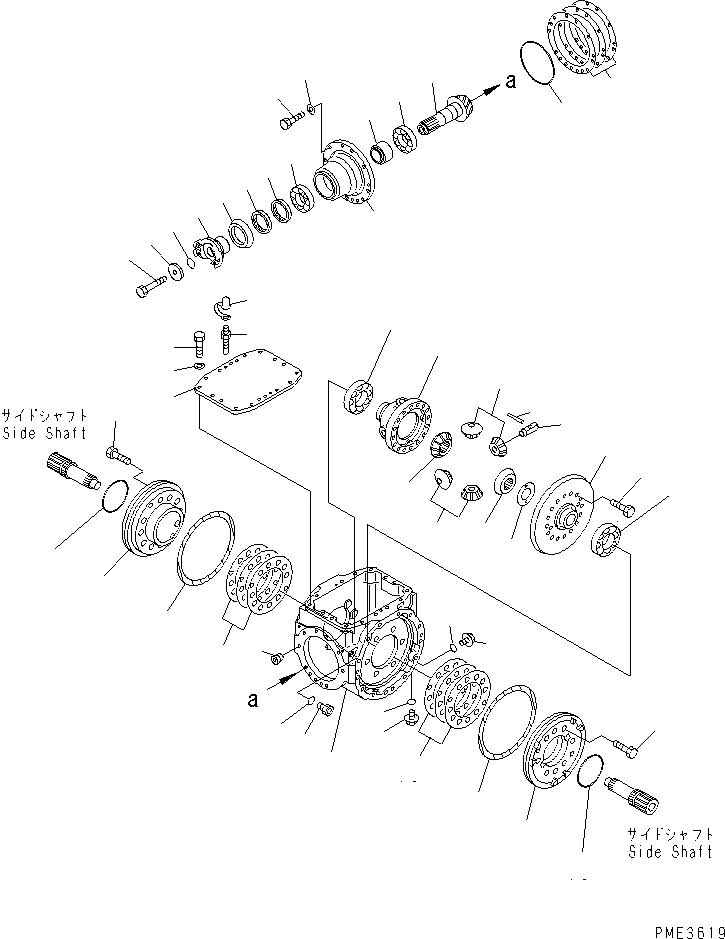 a

サイドシャフト
Side Shaft

a

サイドシャフト
Side Shaft

PME3619