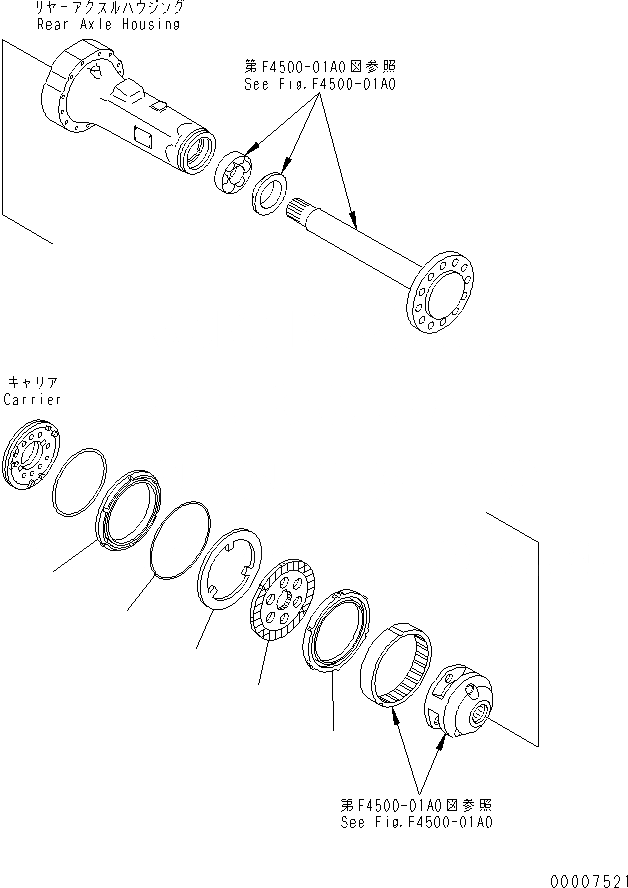 リヤーアクスルハウジング
Rear Axle Housing

第F4500-01A0図参照
See Fig.F4500-01A0

キャリア
Carrier

第F4500-01A0図参照
See Fig.F4500-01A0

00007521