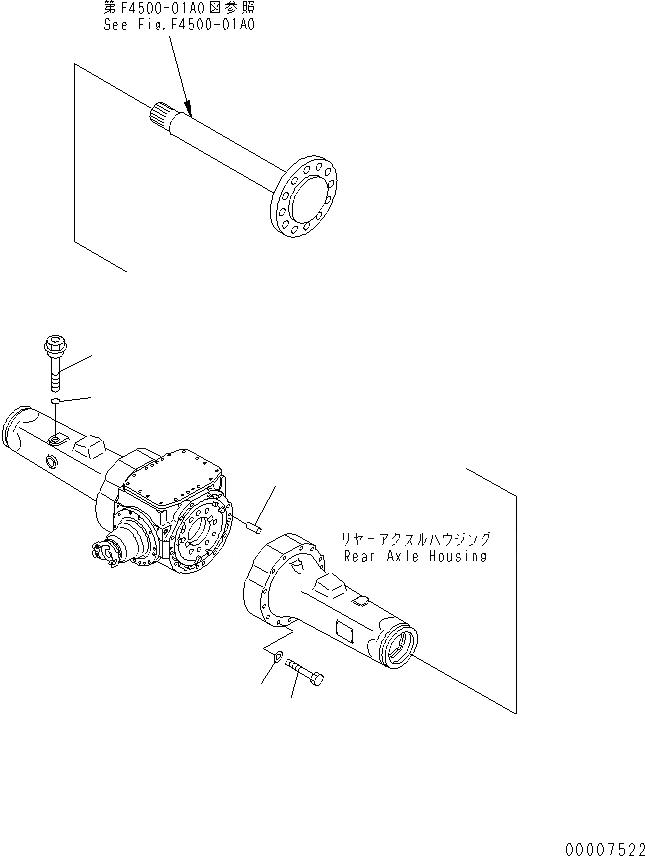 第F4500-01A0図参照
See Fig.F4500-01A0

リヤーアクスルハウジング
Rear Axle Housing

00007522