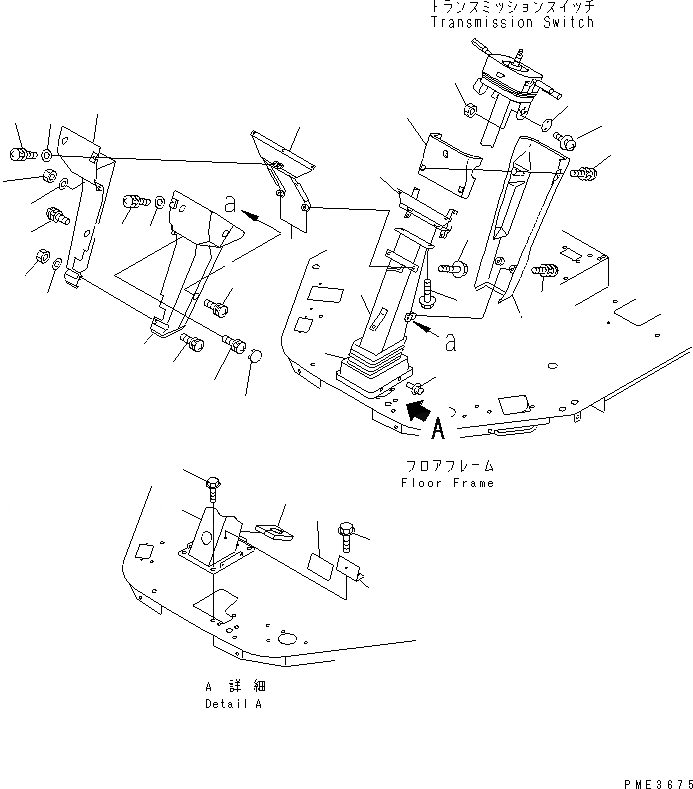 トランスミッションスイッチ
Transmission Switch

a

a

A

フロアフレーム
Floor Frame

A 詳細
Detail A

PME3675