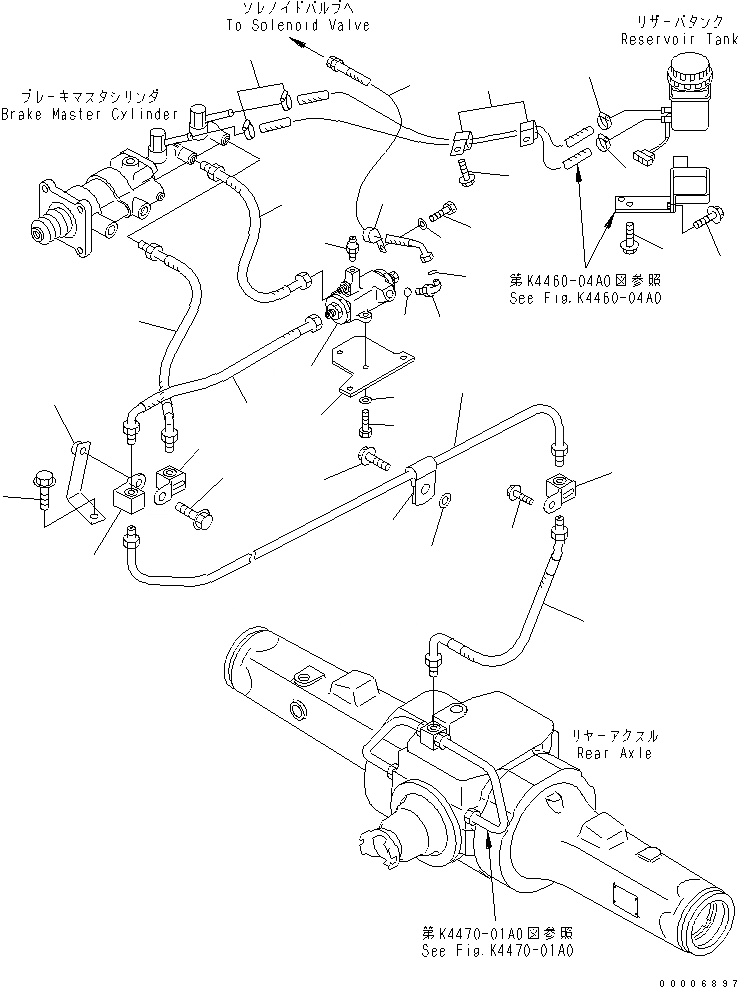 ソレノイドバルブへ
To Solenoid Valve

リザーバタンク
Reservoir Tank

ブレーキマスタシリンダ
Brake Master Cylinder

第K4460-04A0図参照
See Fig.K4460-04A0

リヤーアクスル
Rear Axle

第K4470-01A0図参照
See Fig.K4470-01A0

00006897