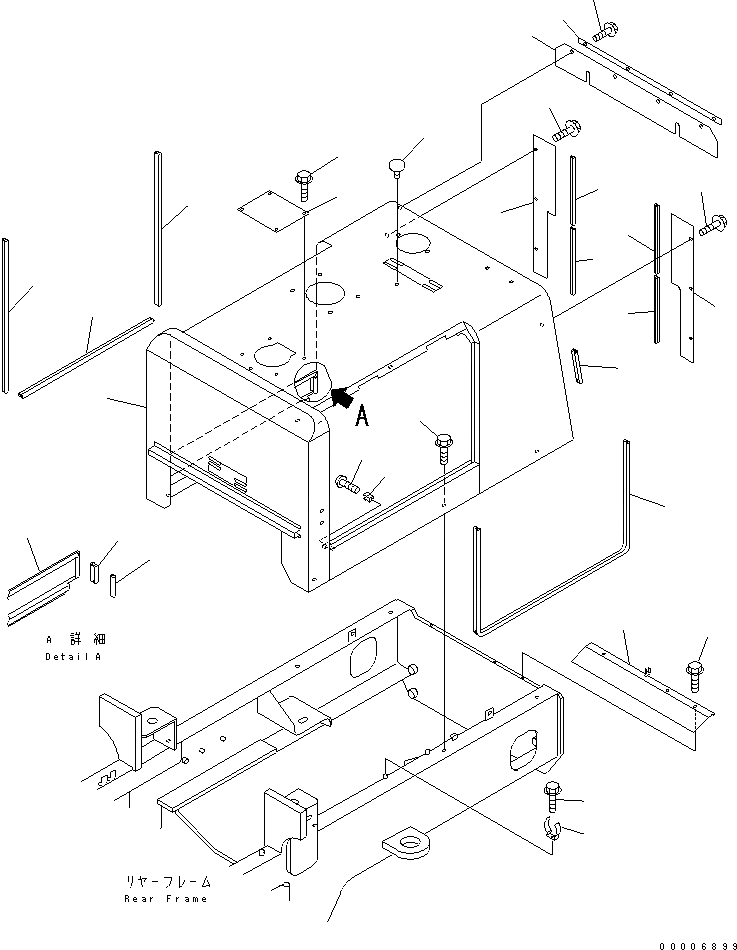 A

A 詳細
Detail A

リヤーフレーム
Rear Frame

00006899