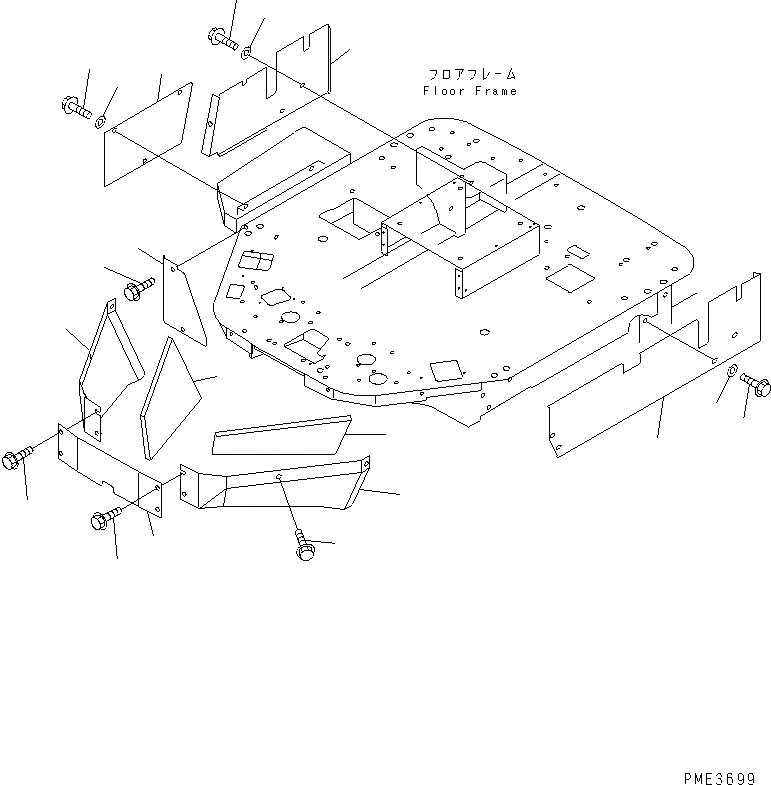 フロアフレーム
Floor Frame

PME3699