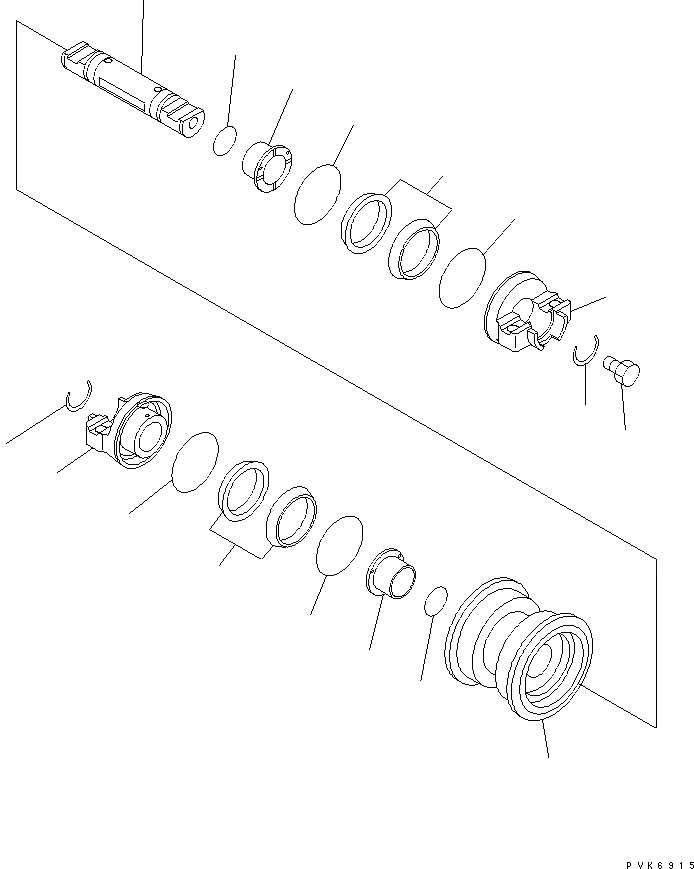 PVK6915