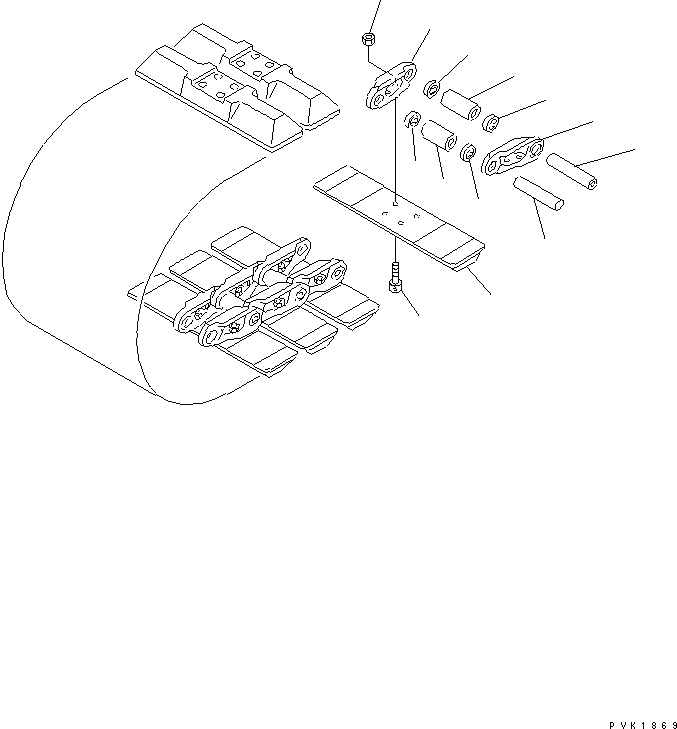 PVK1869