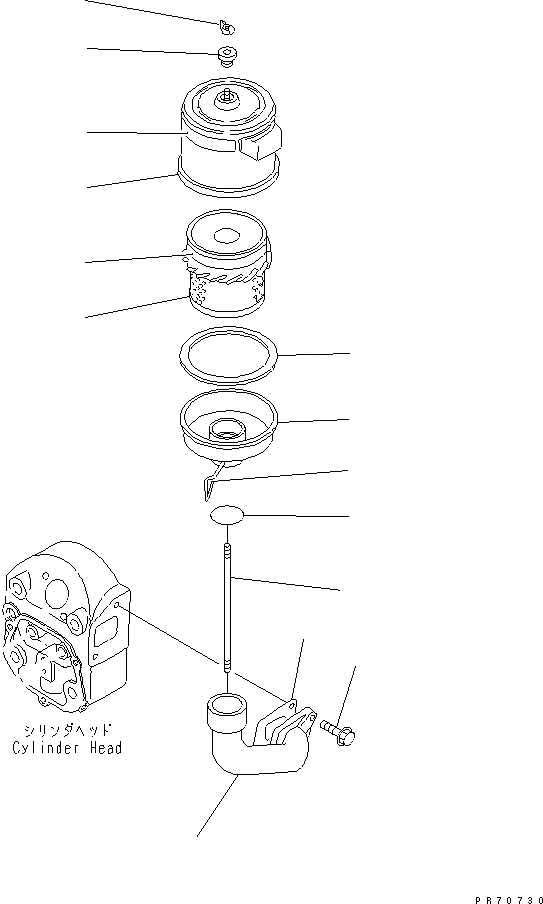 シリンダヘッド
Cylinder Head

PR70730