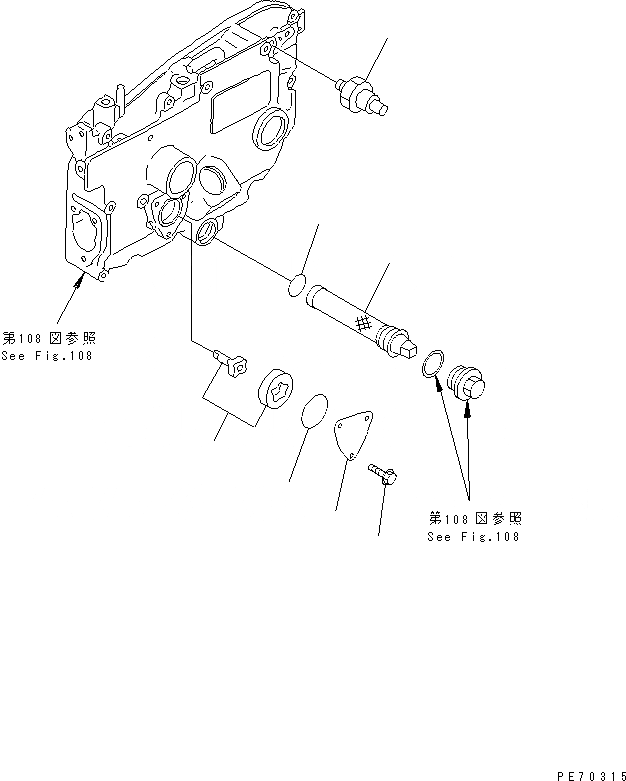 第108図参照
See Fig.108

第108図参照
See Fig.108

PE70315