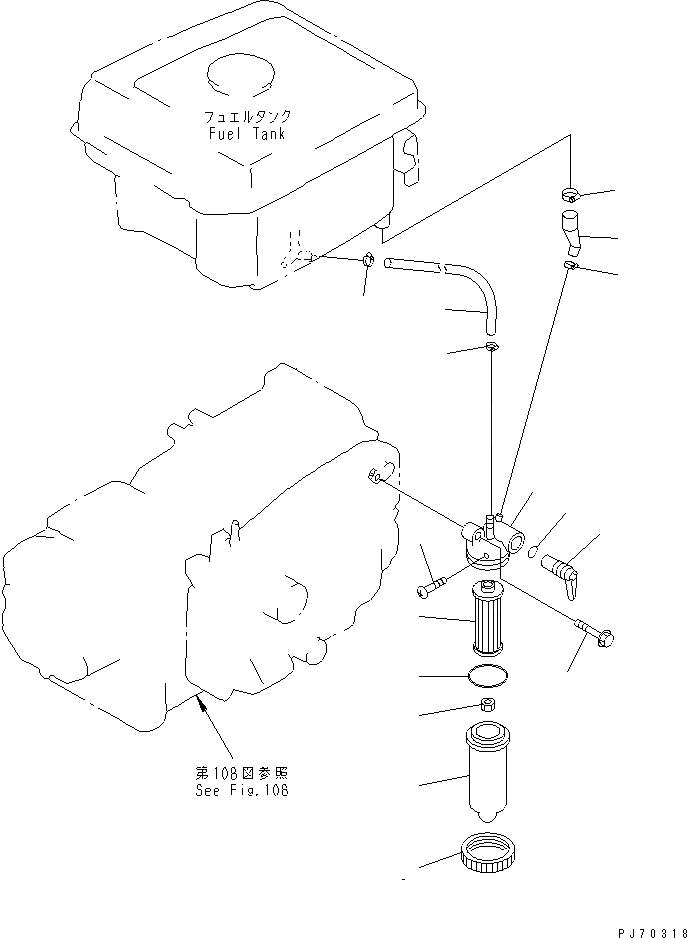 フュエルタンク
Fuel Tank

第108図参照
See Fig.108

PJ70318