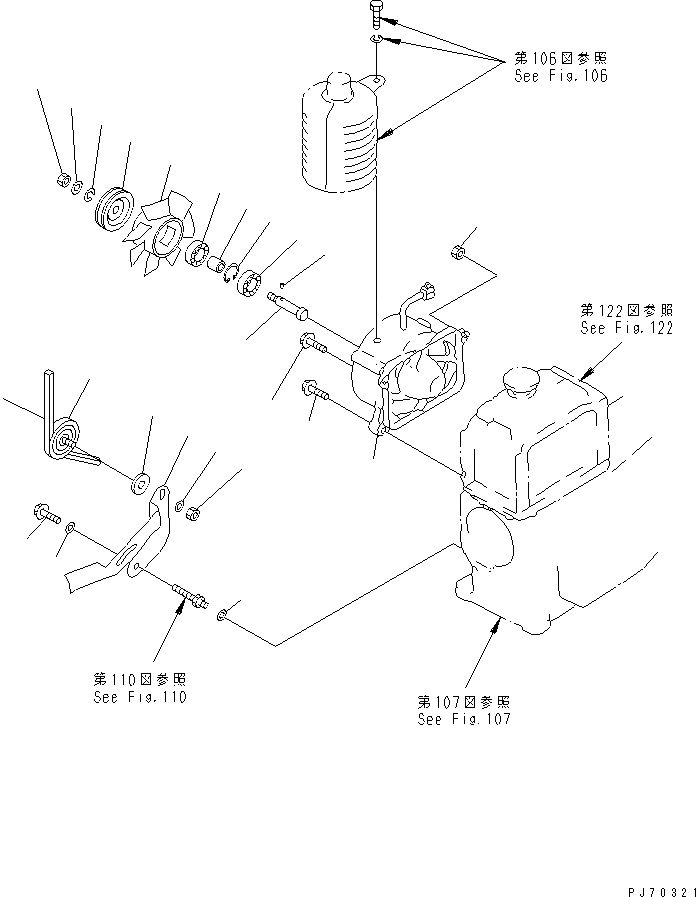 第106図参照
See Fig.106

第122図参照
See Fig.122

第110図参照
See Fig.110

第107図参照
See Fig.107

PJ70321