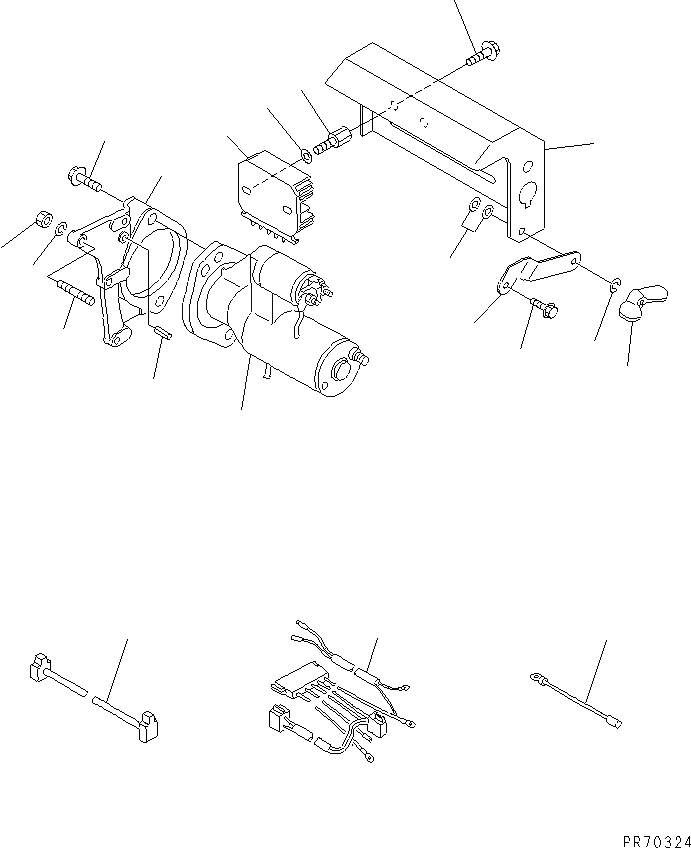 PR70324