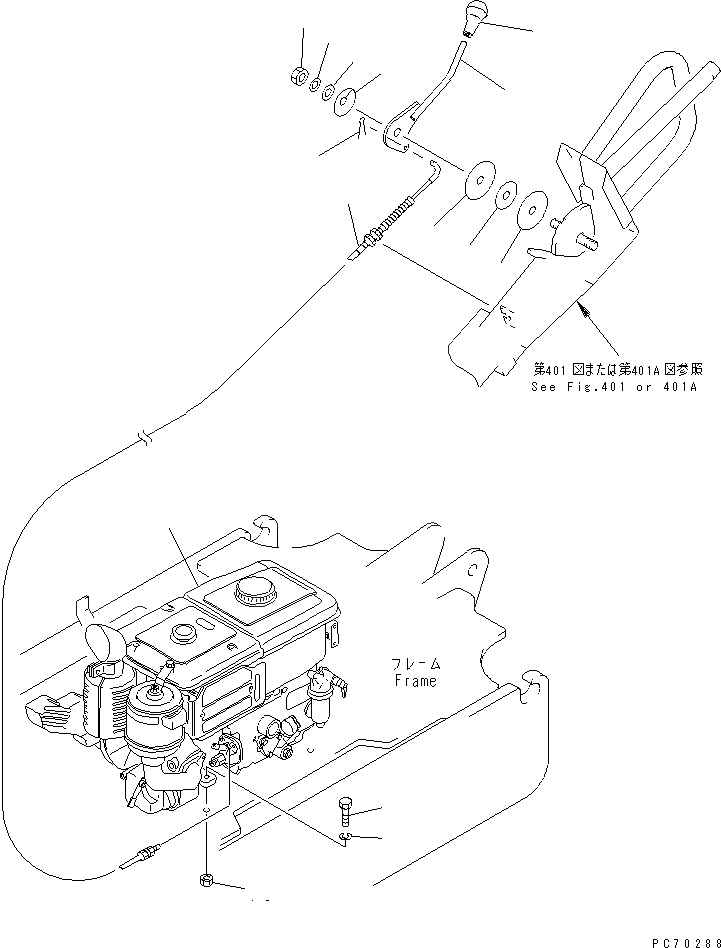 第401図または第401A図参照
See Fig.401 or 401A

フレーム
Frame

PC70288