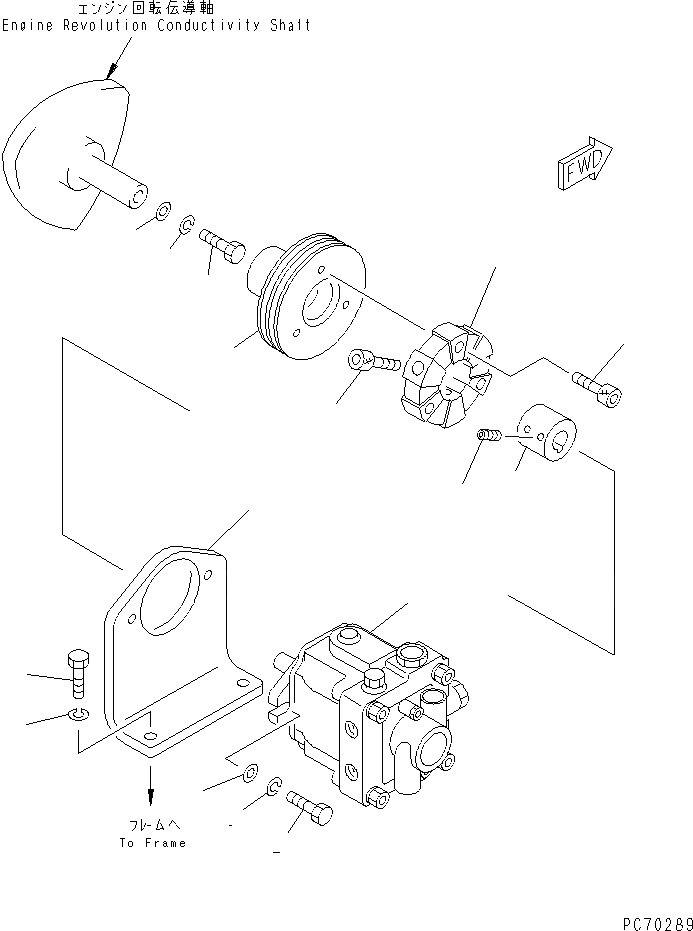 エンジン回転伝導軸
Engine Revolution Conductivity Shaft

FWD

フレームへ
To Frame

PC70289